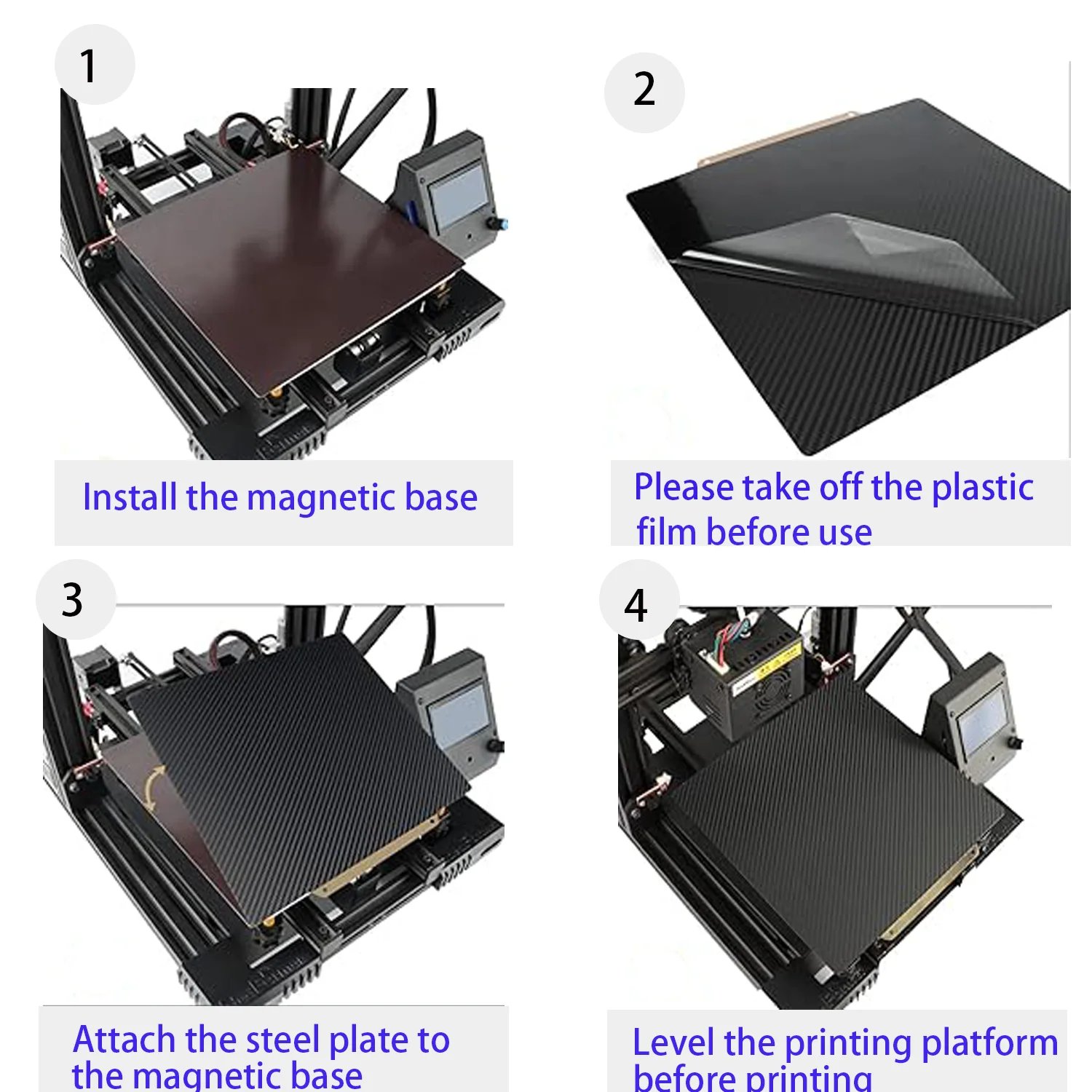 1

Install the magnetic base

2

Please take off the plastic film before use

3

Attach the steel plate to the magnetic base

4

Level the printing platform before printing